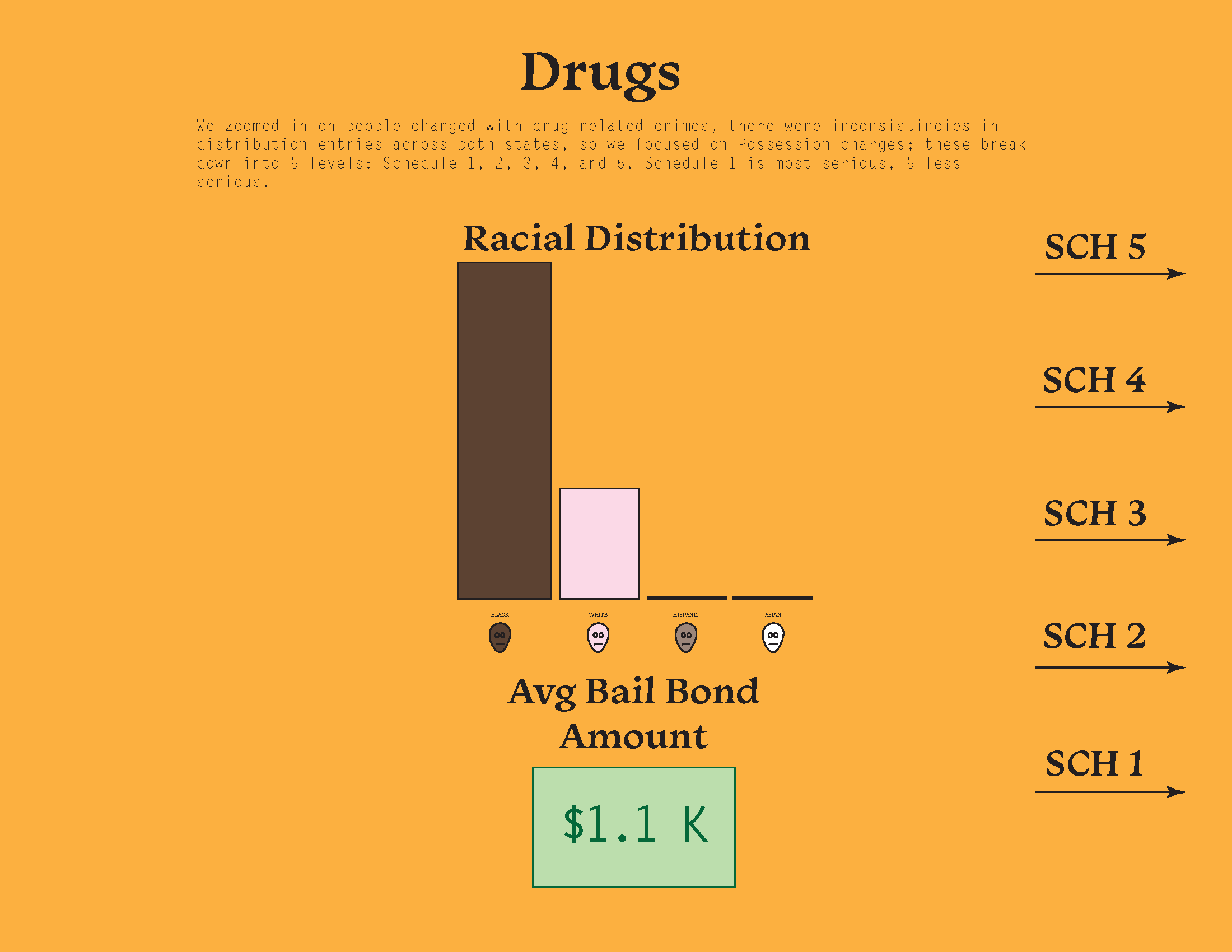 Drugs

We zoomed in on people charged with drug related crimes, there were inconsistincies in distribution entries across both states, so we focused on Possession charges; these break down into 5 levels: Schedule 1, 2, 3, 4, and 5. Schedule 1 is most serious, 5 less serious.

Racial Distribution

BLACK
WHITE
HISPANIC
ASIAN

Avg Bail Bond Amount

$1.1 K

SCH 5

SCH 4

SCH 3

SCH 2

SCH 1